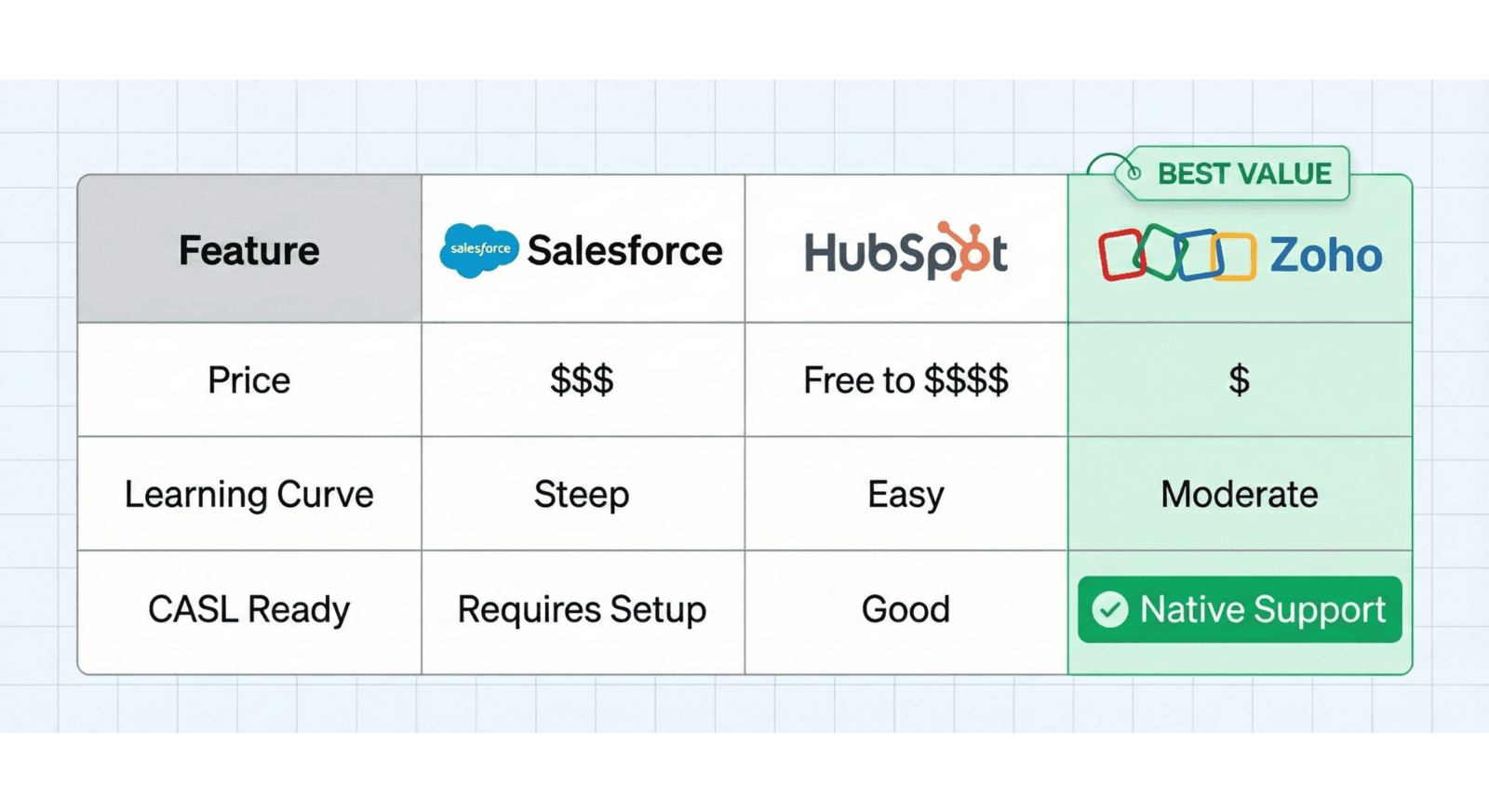 BEST VALUE

| Feature | salesforce Salesforce | HubSpot | Zoho |
|---|---|---|---|
| Price | \$\$\$ | Free to \$\$\$\$ | \$ |
| Learning Curve | Steep | Easy | Moderate |
| CASL Ready | Requires Setup | Good | Native Support |